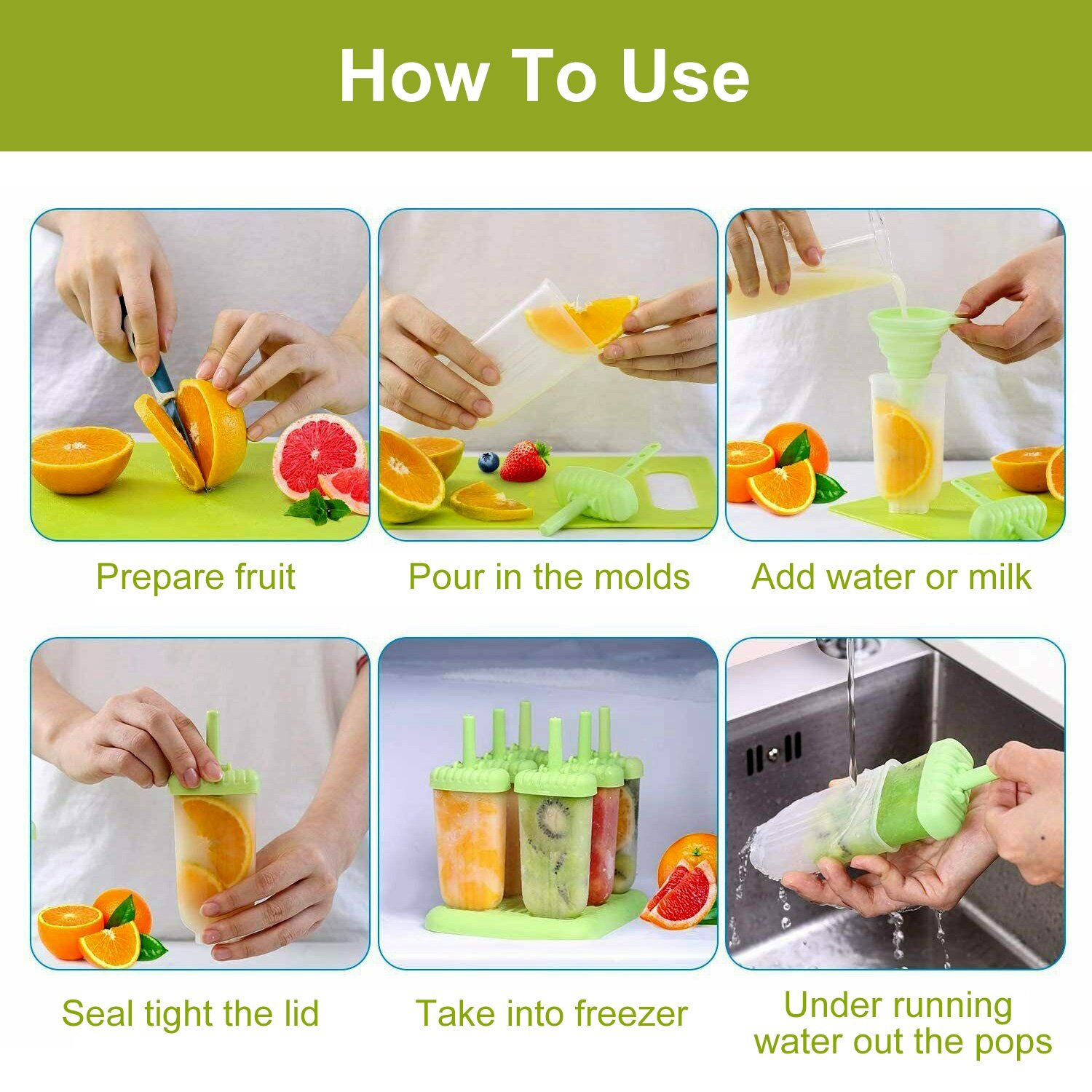 How To Use

Prepare fruit

Pour in the molds

Add water or milk

Seal tight the lid

Take into freezer

Under running water out the pops